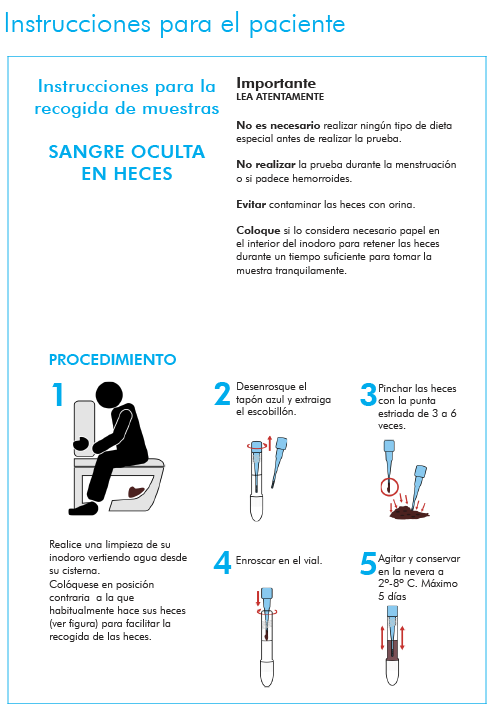 Instrucciones para el paciente

Instrucciones para la recogida de muestras

SANGRE OCULTA EN HECES

Importante
LEA ATENTAMENTE

No es necesario realizar ningún tipo de dieta especial antes de realizar la prueba.

No realizar la prueba durante la menstruación o si padece hemorroides.

Evitar contaminar las heces con orina.

Coloque si lo considera necesario papel en el interior del inodoro para retener las heces durante un tiempo suficiente para tomar la muestra tranquilamente.

PROCEDIMIENTO

1

Realice una limpieza de su inodoro vertiendo agua desde su cisterna.
Colóquese en posición contraria a la que habitualmente hace sus heces (ver figura) para facilitar la recogida de las heces.

2 Desenrosque el tapón azul y extraiga el escobillón.

3 Pinchar las heces con la punta estriada de 3 a 6 veces.

4 Enroscar en el vial.

5 Agitar y conservar en la nevera a 2º-8º C. Máximo 5 días